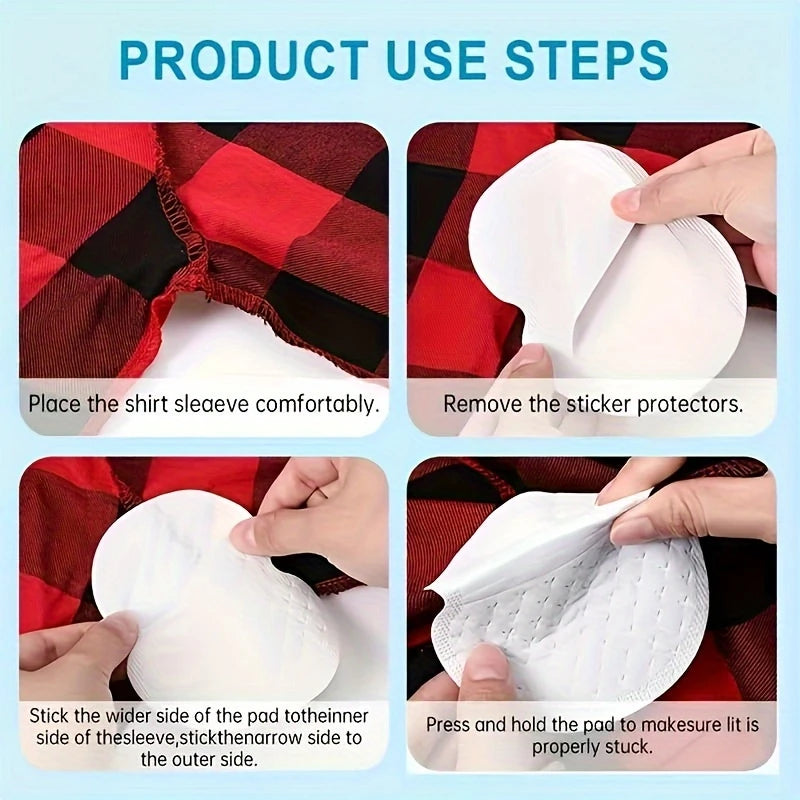 PRODUCT USE STEPS

Place the shirt sleaeve comfortably.

Remove the sticker protectors.

Stick the wider side of the pad totheinner side of thesleeve,stickthenarrow side to the outer side.

Press and hold the pad to makesure lit is properly stuck.