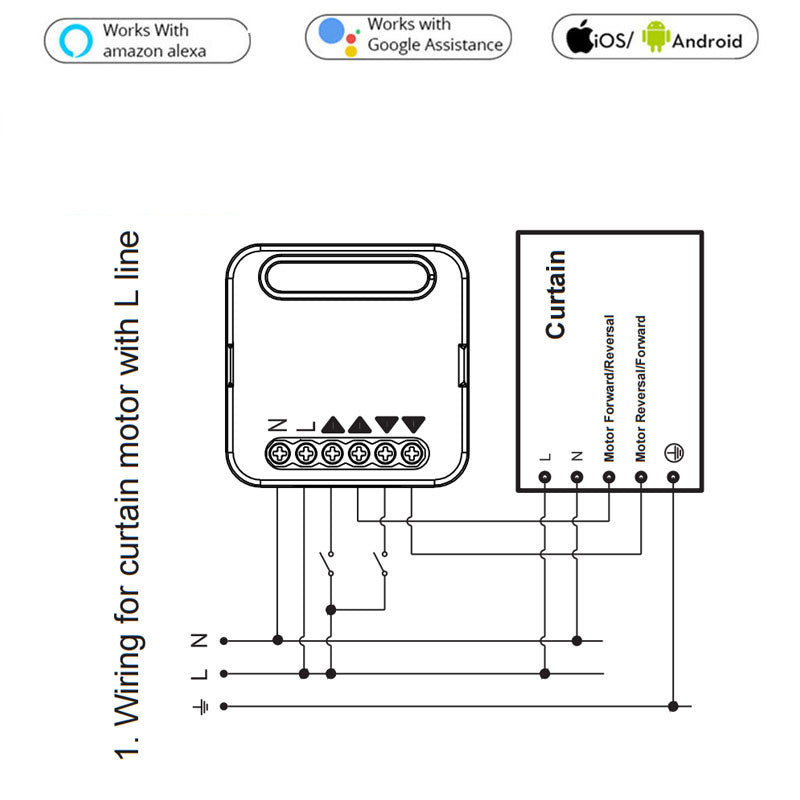 Works With amazon alexa

Works with Google Assistance

iOS/ Android

1. Wiring for curtain motor with L line

N L

Curtain

L N Motor Forward/Reversal Motor Reversal/Forward

N
L