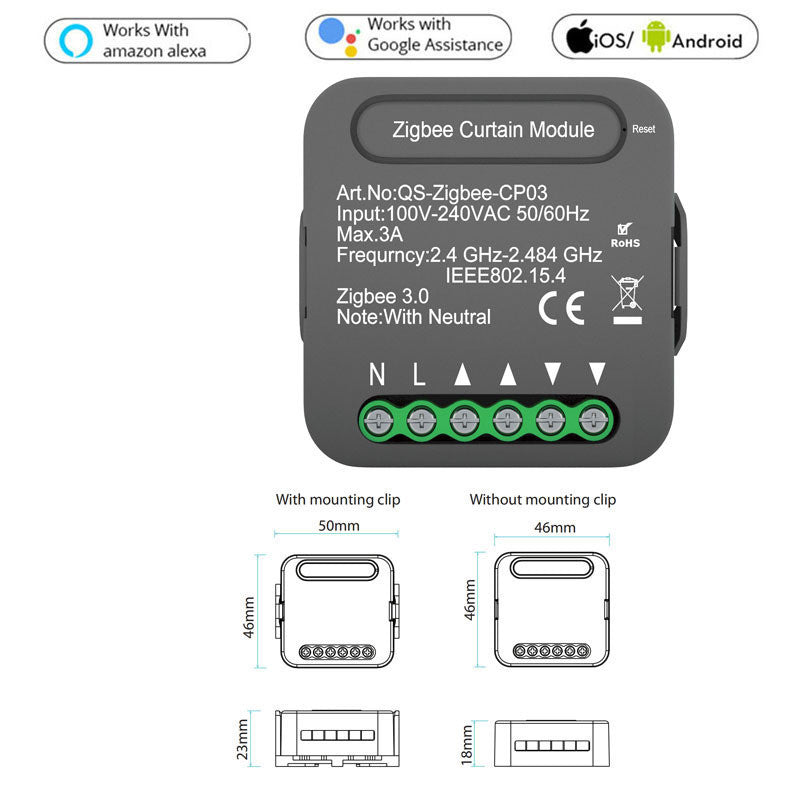 Works With amazon alexa

Works with Google Assistance

iOS/ Android

Zigbee Curtain Module

Reset

Art.No:QS-Zigbee-CP03
Input:100V-240VAC 50/60Hz
Max.3A
Frequrncy:2.4 GHz-2.484 GHz
IEEE802.15.4
Zigbee 3.0
Note:With Neutral

RoHS

CE

N L ▲ ▲ ▼ ▼

With mounting clip

50mm

46mm

23mm

Without mounting clip

46mm

46mm

18mm